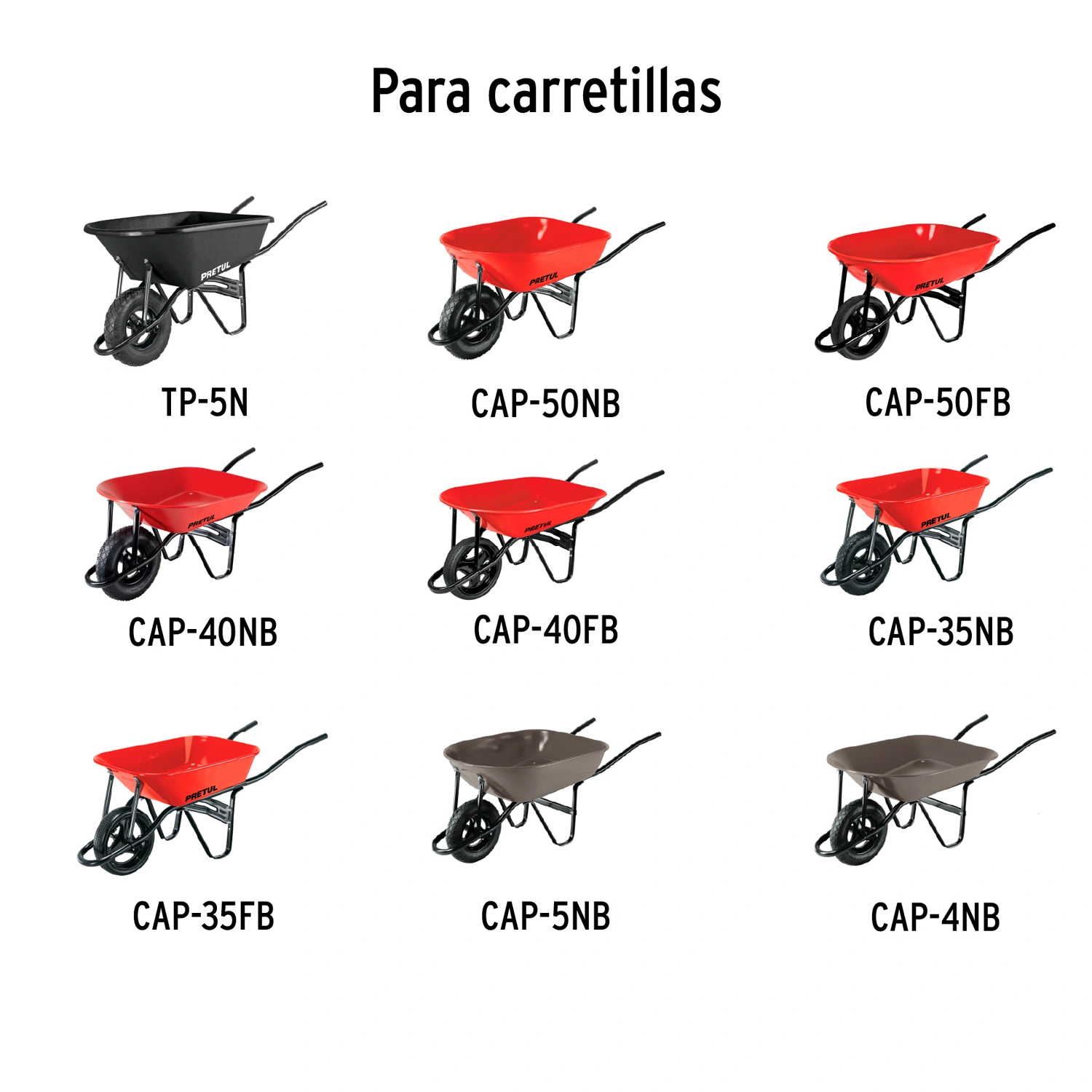 Para carretillas

PRETUL
TP-5N

PRETUL
CAP-50NB

PRETUL
CAP-50FB

PRETUL
CAP-40NB

PRETUL
CAP-40FB

PRETUL
CAP-35NB

PRETUL
CAP-35FB

CAP-5NB

CAP-4NB