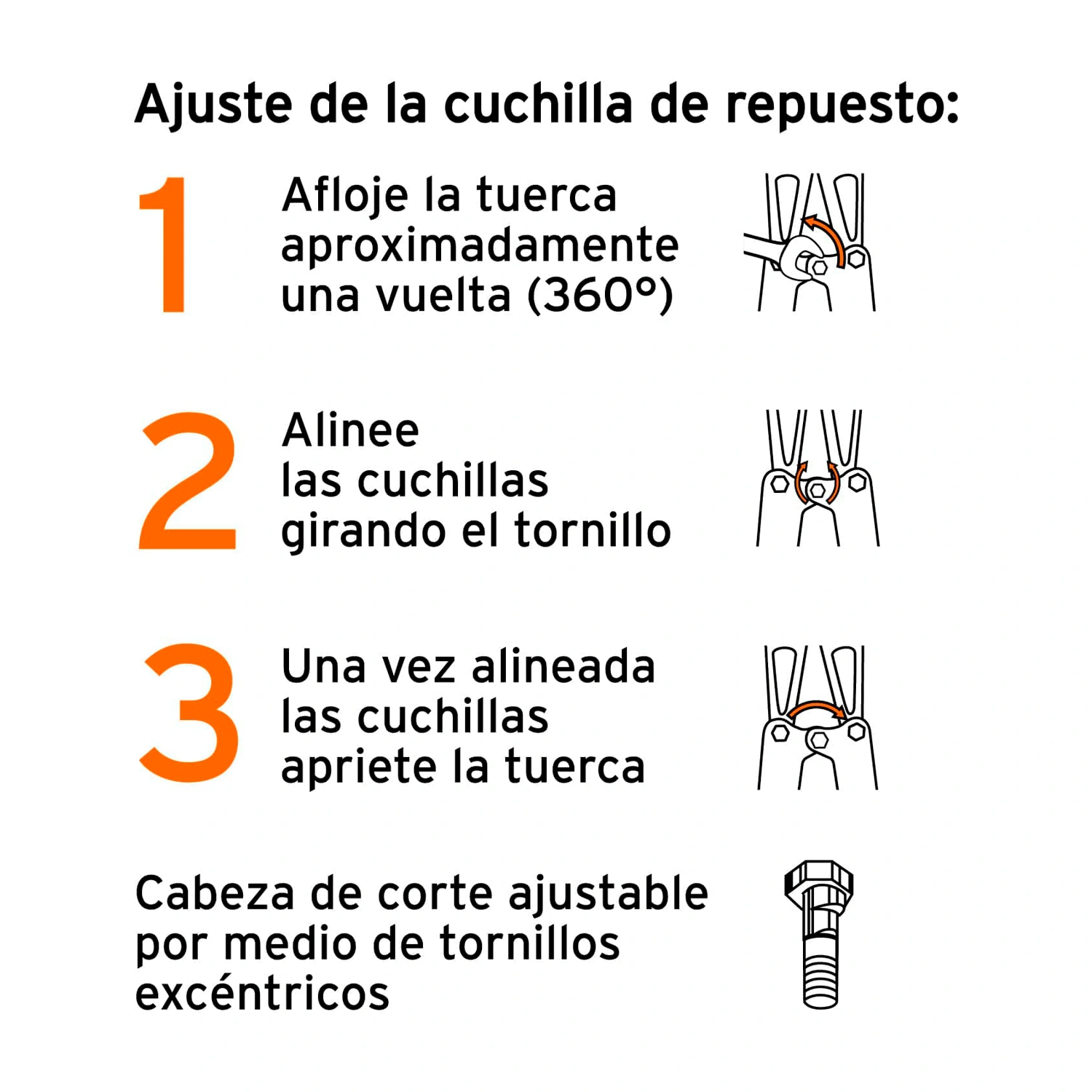 Ajuste de la cuchilla de repuesto:

1 Afloje la tuerca aproximadamente una vuelta (360°)

2 Alinee las cuchillas girando el tornillo

3 Una vez alineada las cuchillas apriete la tuerca

Cabeza de corte ajustable por medio de tornillos excéntricos