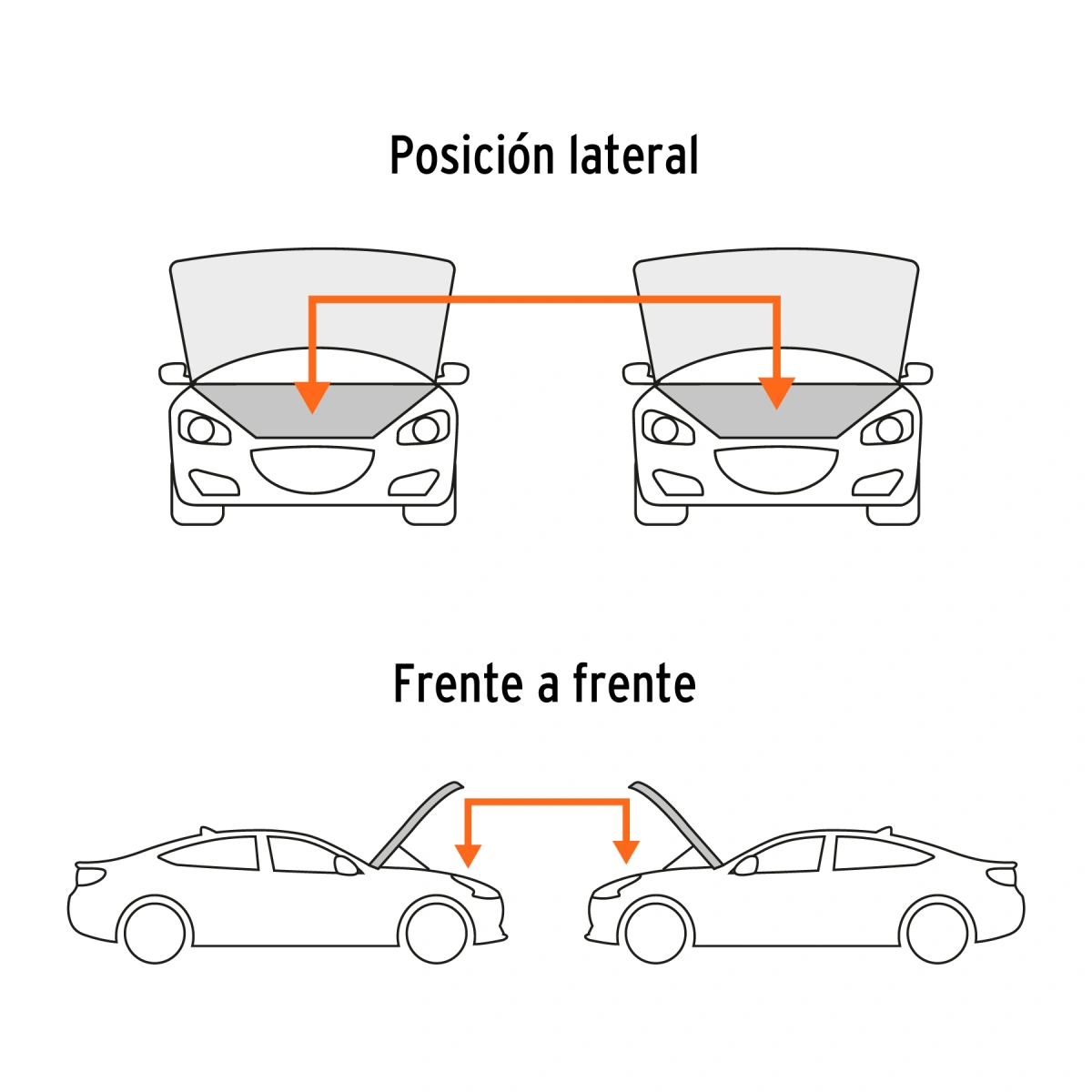 Posición lateral

Frente a frente