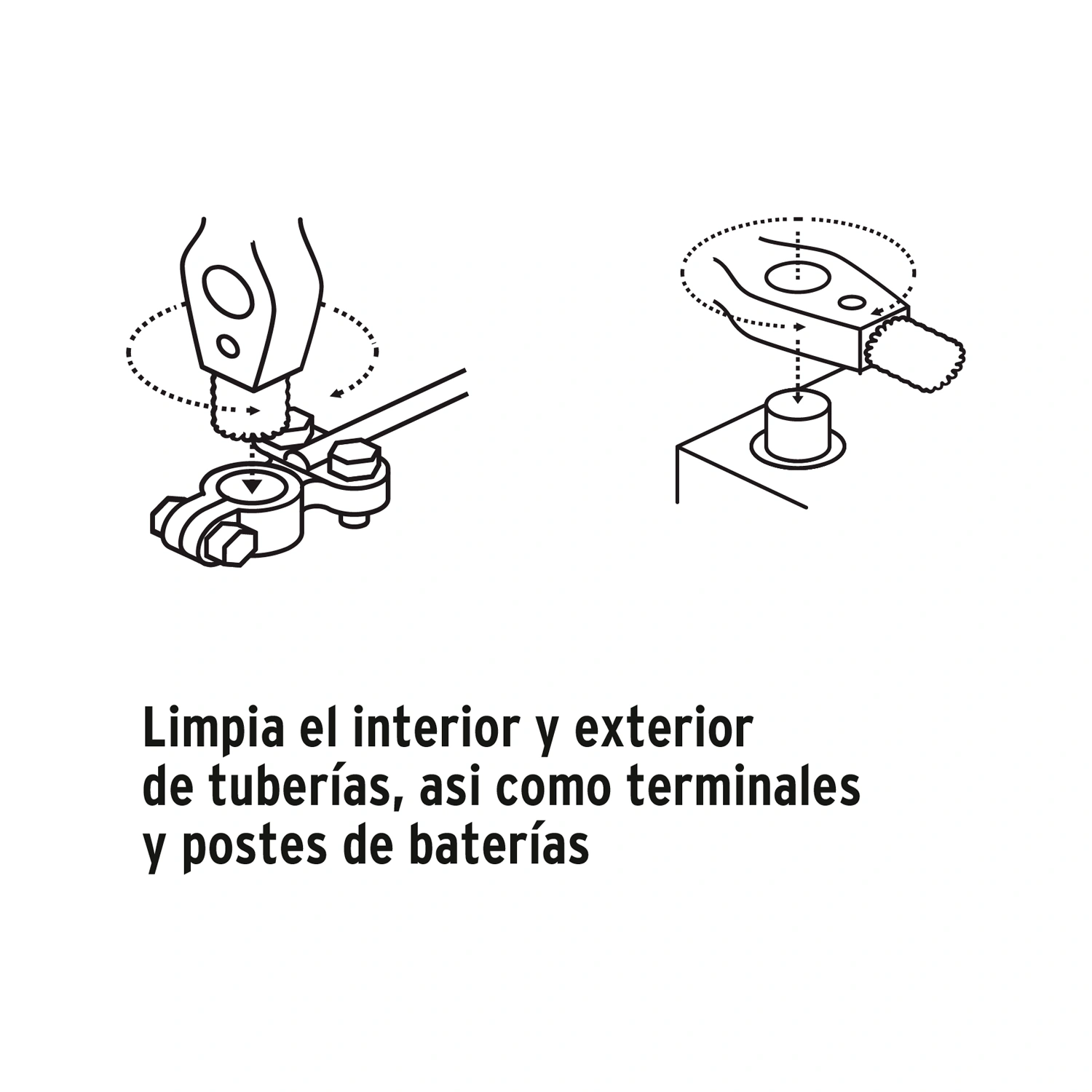 Limpia el interior y exterior de tuberías, asi como terminales y postes de baterías