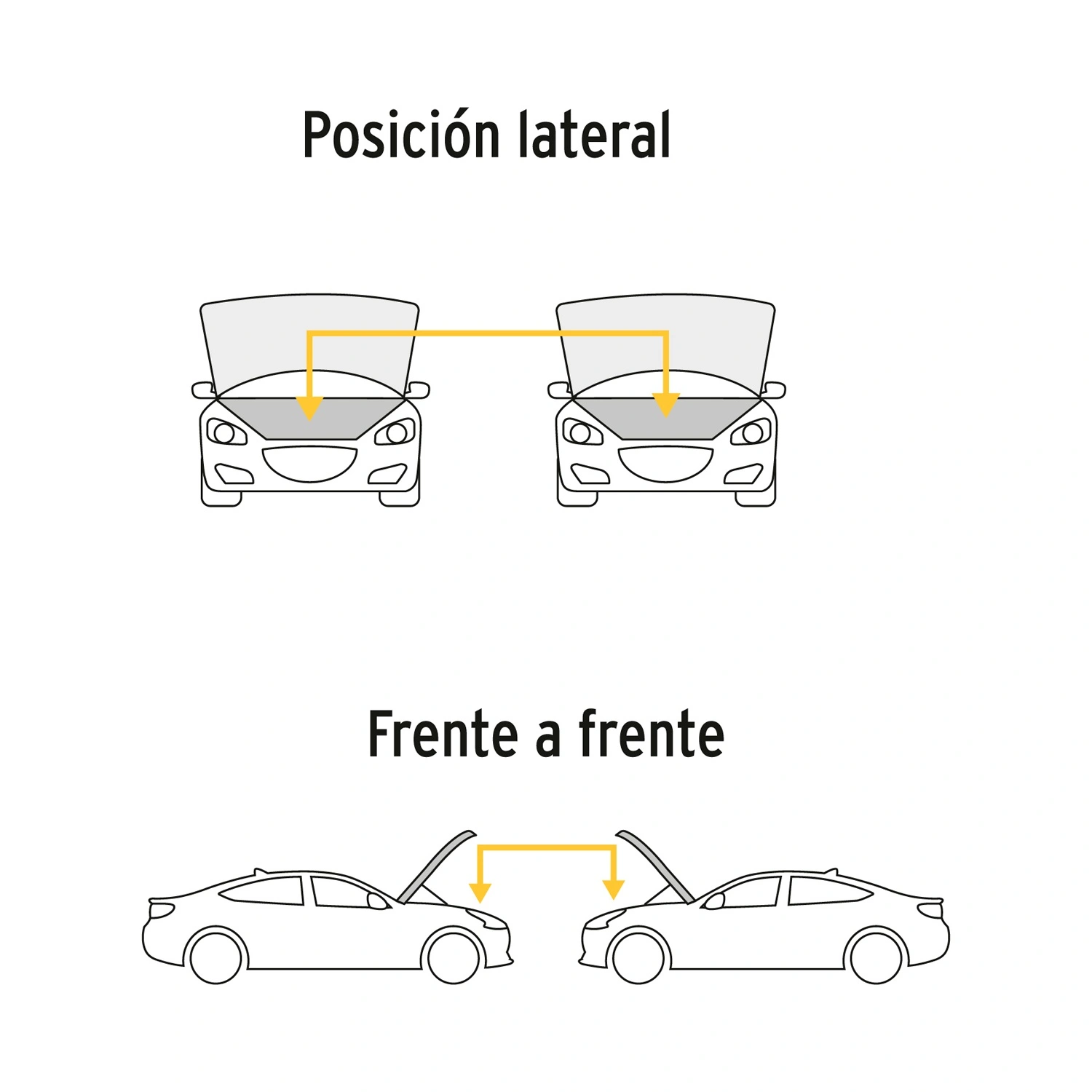 Posición lateral

Frente a frente