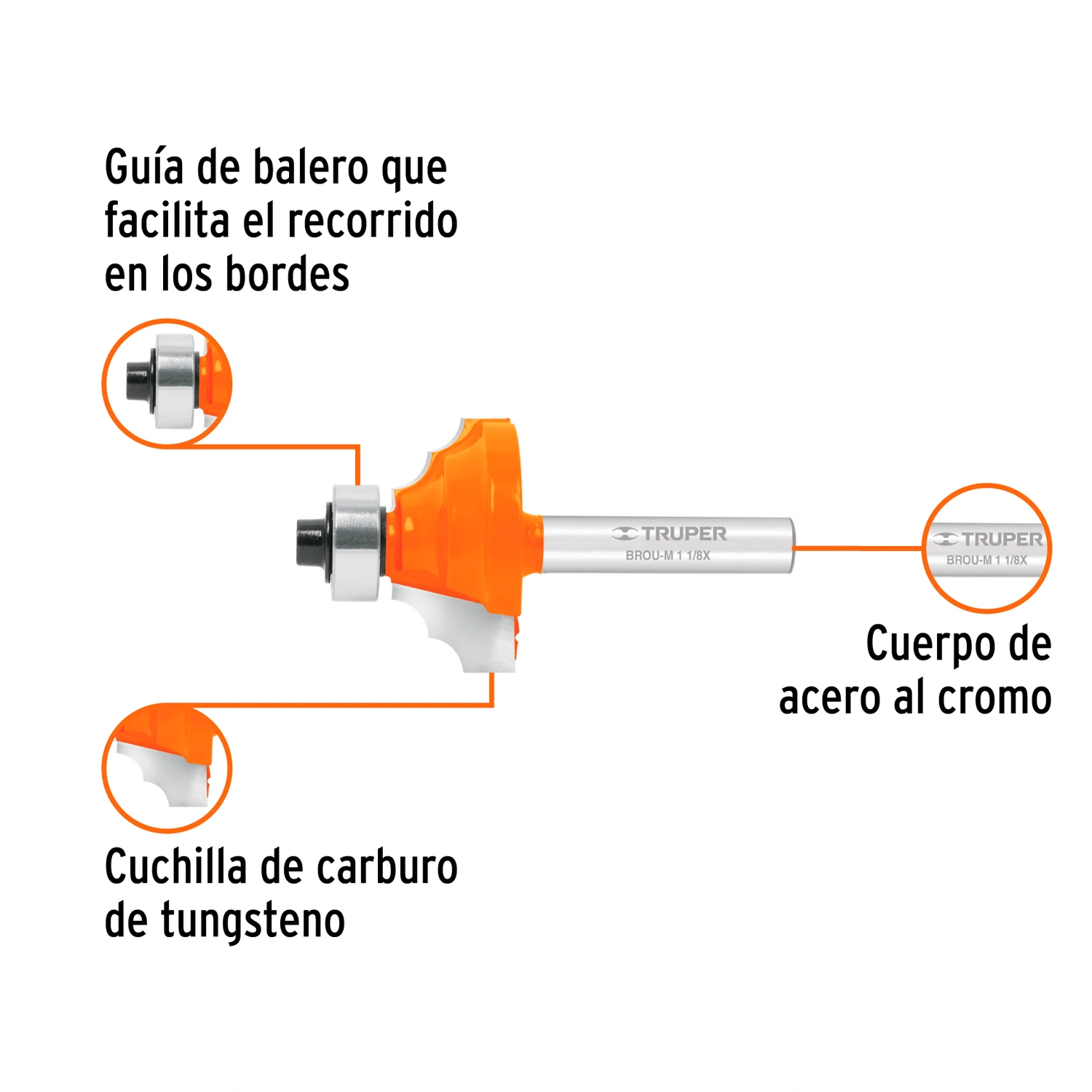 Guía de balero que facilita el recorrido en los bordes

TRUPER
BROU-M 1 1/8X

TRUPER
BROU-M 1 1/8X

Cuerpo de acero al cromo

Cuchilla de carburo de tungsteno