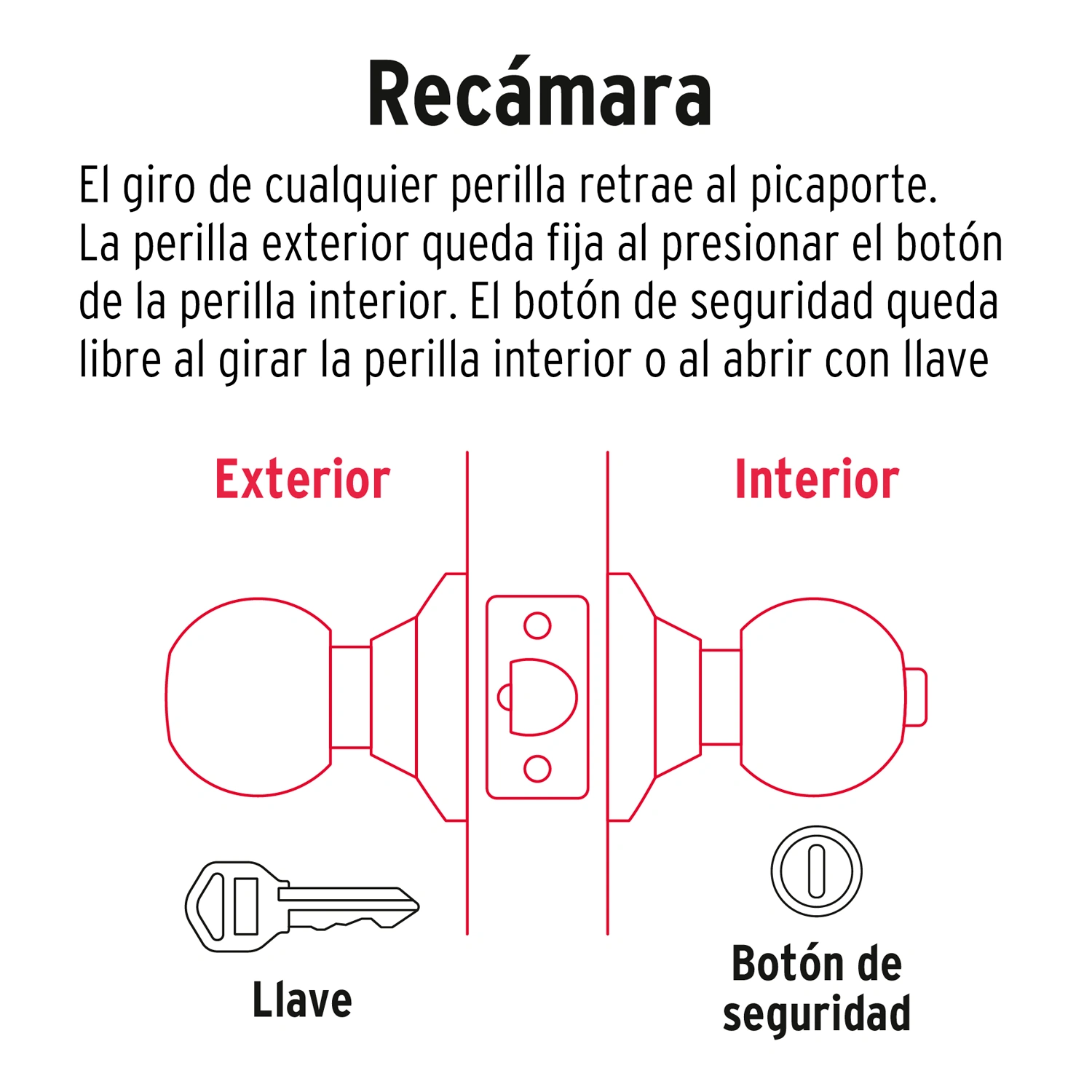 Recámara

El giro de cualquier perilla retrae al picaporte. La perilla exterior queda fija al presionar el botón de la perilla interior. El botón de seguridad queda libre al girar la perilla interior o al abrir con llave

Exterior

Interior

Llave

Botón de seguridad