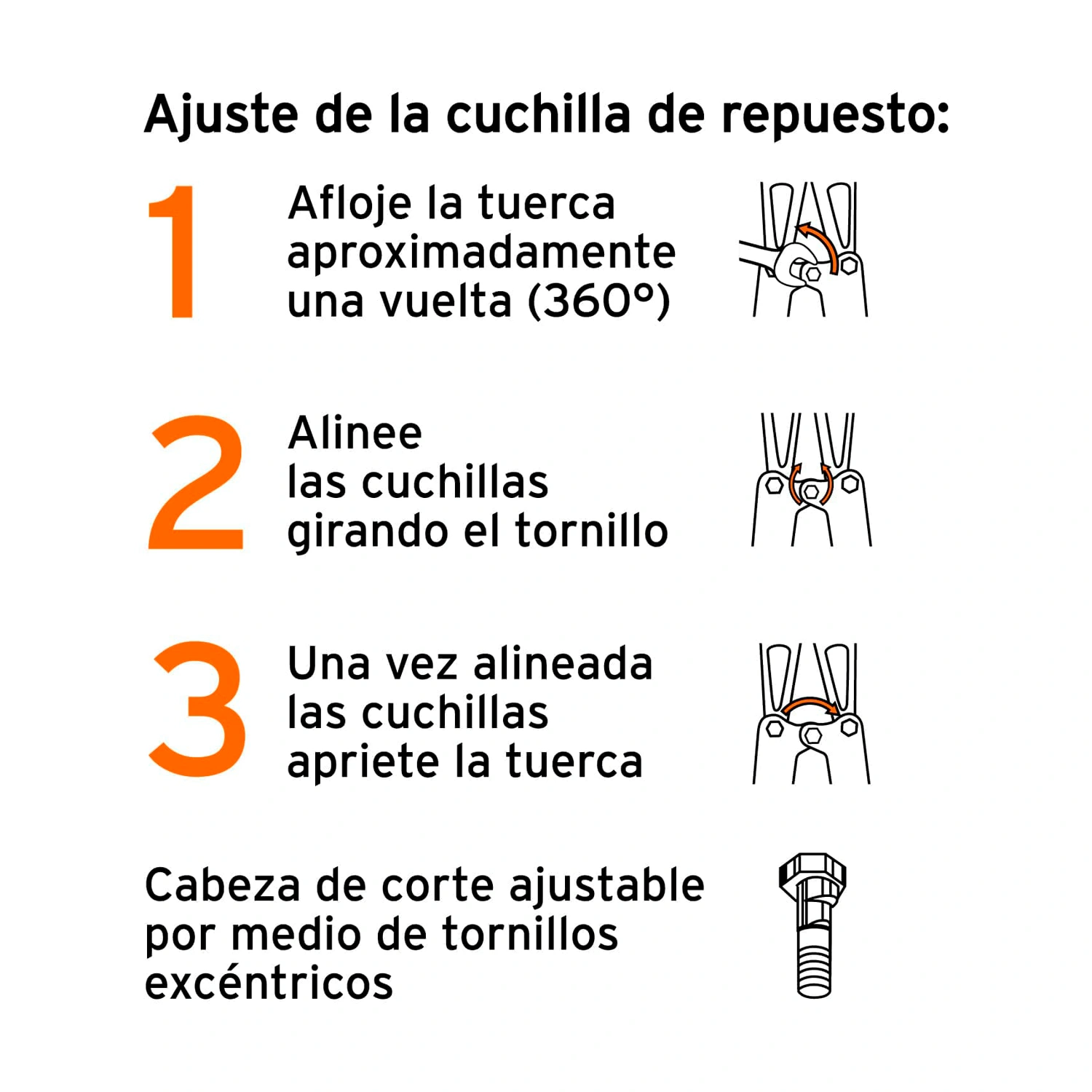 Ajuste de la cuchilla de repuesto:

1 Afloje la tuerca aproximadamente una vuelta (360°)

2 Alinee las cuchillas girando el tornillo

3 Una vez alineada las cuchillas apriete la tuerca

Cabeza de corte ajustable por medio de tornillos excéntricos