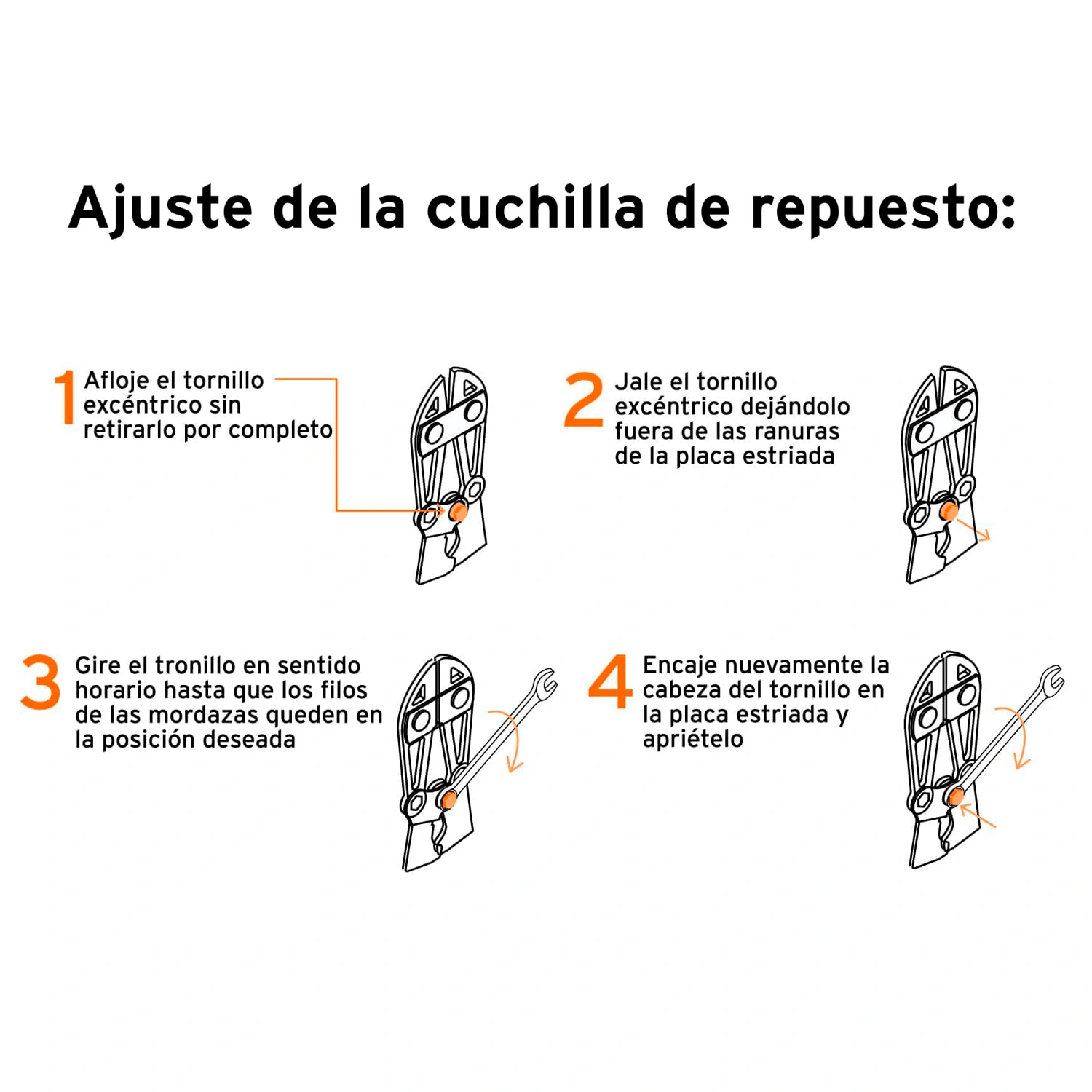 Ajuste de la cuchilla de repuesto:

1 Afloje el tornillo excéntrico sin retirarlo por completo

2 Jale el tornillo excéntrico dejándolo fuera de las ranuras de la placa estriada

3 Gire el tronillo en sentido horario hasta que los filos de las mordazas queden en la posición deseada

4 Encaje nuevamente la cabeza del tornillo en la placa estriada y apriételo