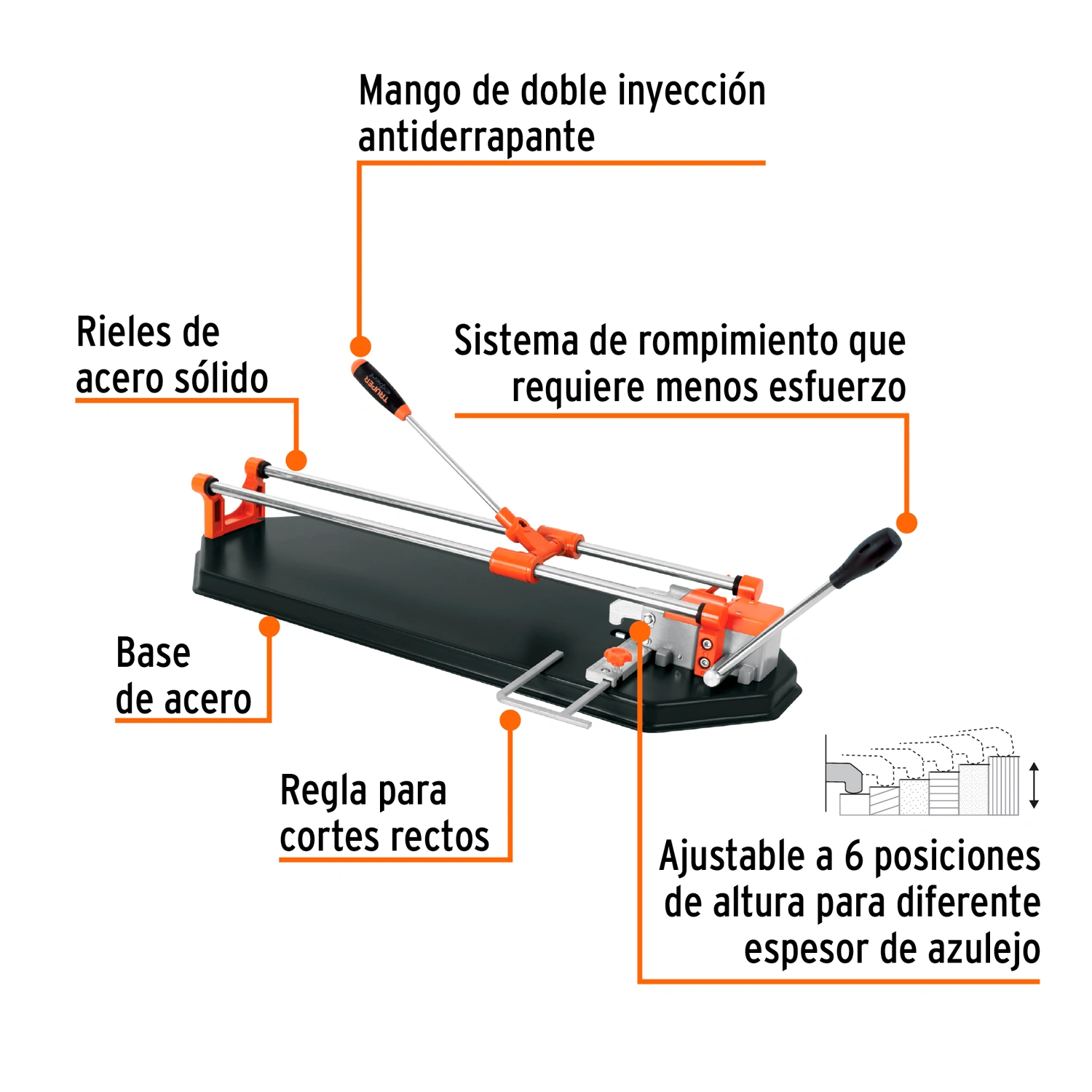 Mango de doble inyección antiderrapante

Rieles de acero sólido

Sistema de rompimiento que requiere menos esfuerzo

TRUPER

Base de acero

Regla para cortes rectos

Ajustable a 6 posiciones de altura para diferente espesor de azulejo