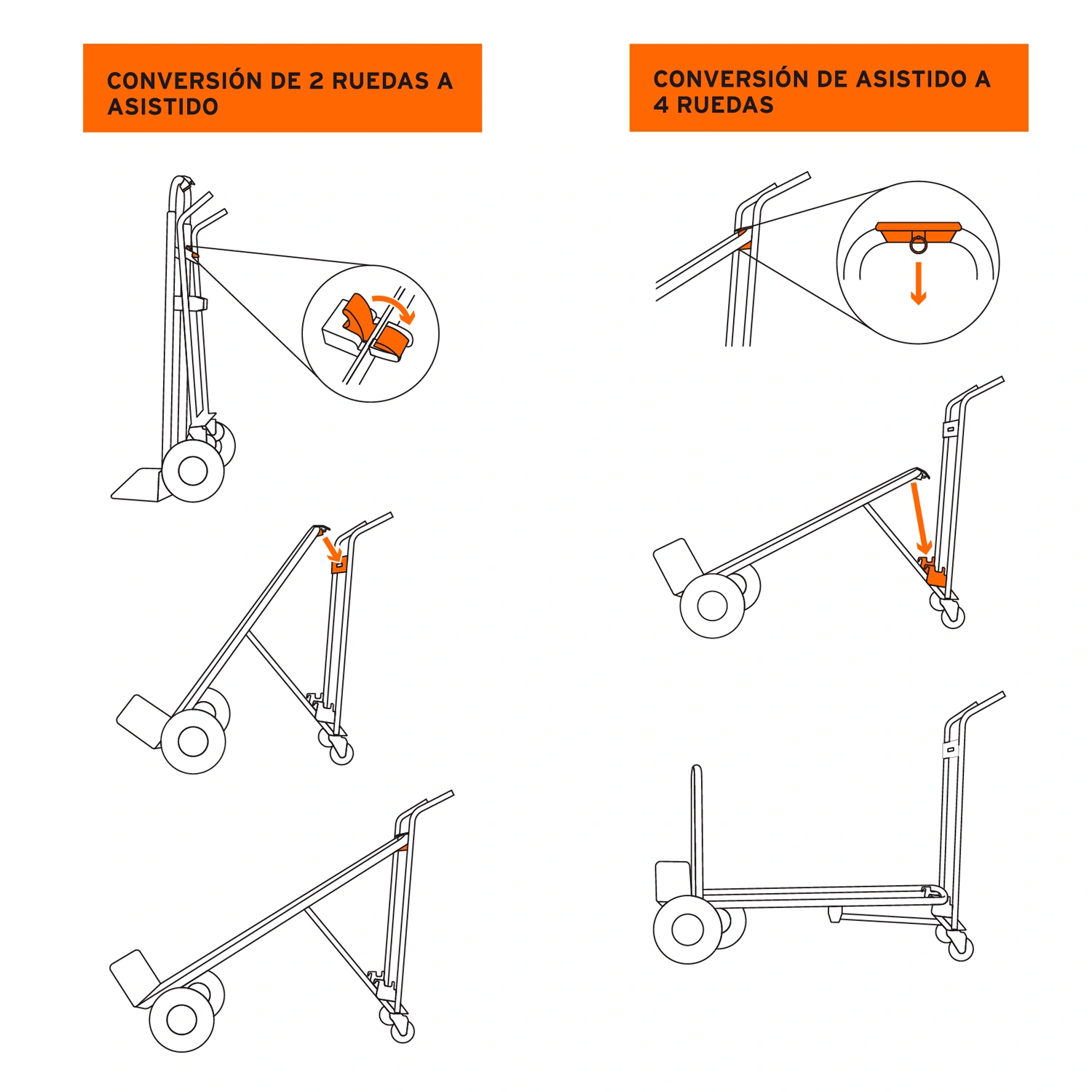 CONVERSIÓN DE 2 RUEDAS A ASISTIDO

CONVERSIÓN DE ASISTIDO A 4 RUEDAS