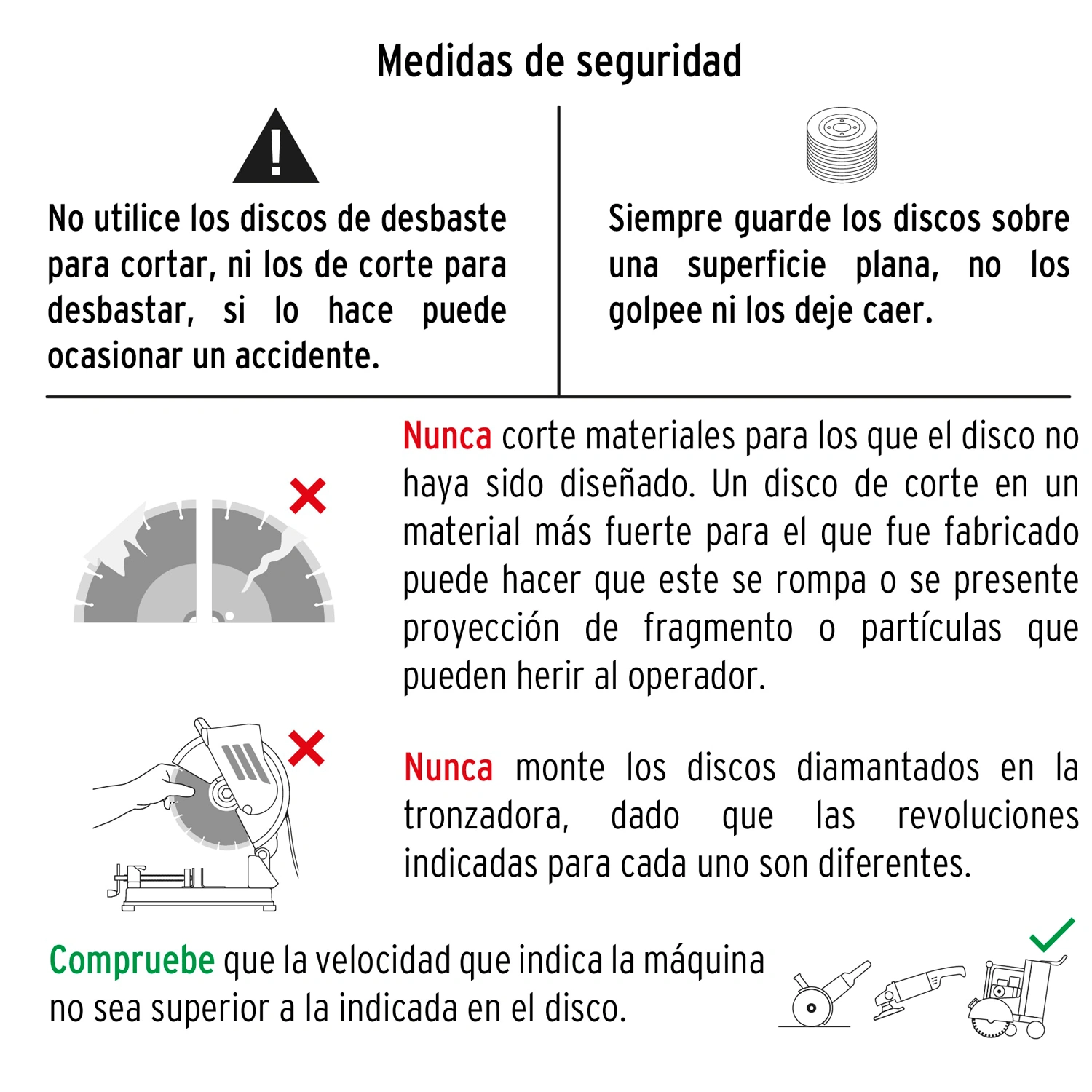 Medidas de seguridad

No utilice los discos de desbaste para cortar, ni los de corte para desbastar, si lo hace puede ocasionar un accidente.

Siempre guarde los discos sobre una superficie plana, no los golpee ni los deje caer.

Nunca corte materiales para los que el disco no haya sido diseñado. Un disco de corte en un material más fuerte para el que fue fabricado puede hacer que este se rompa o se presente proyección de fragmento o partículas que pueden herir al operador.

Nunca monte los discos diamantados en la tronzadora, dado que las revoluciones indicadas para cada uno son diferentes.

Compruebe que la velocidad que indica la máquina no sea superior a la indicada en el disco.