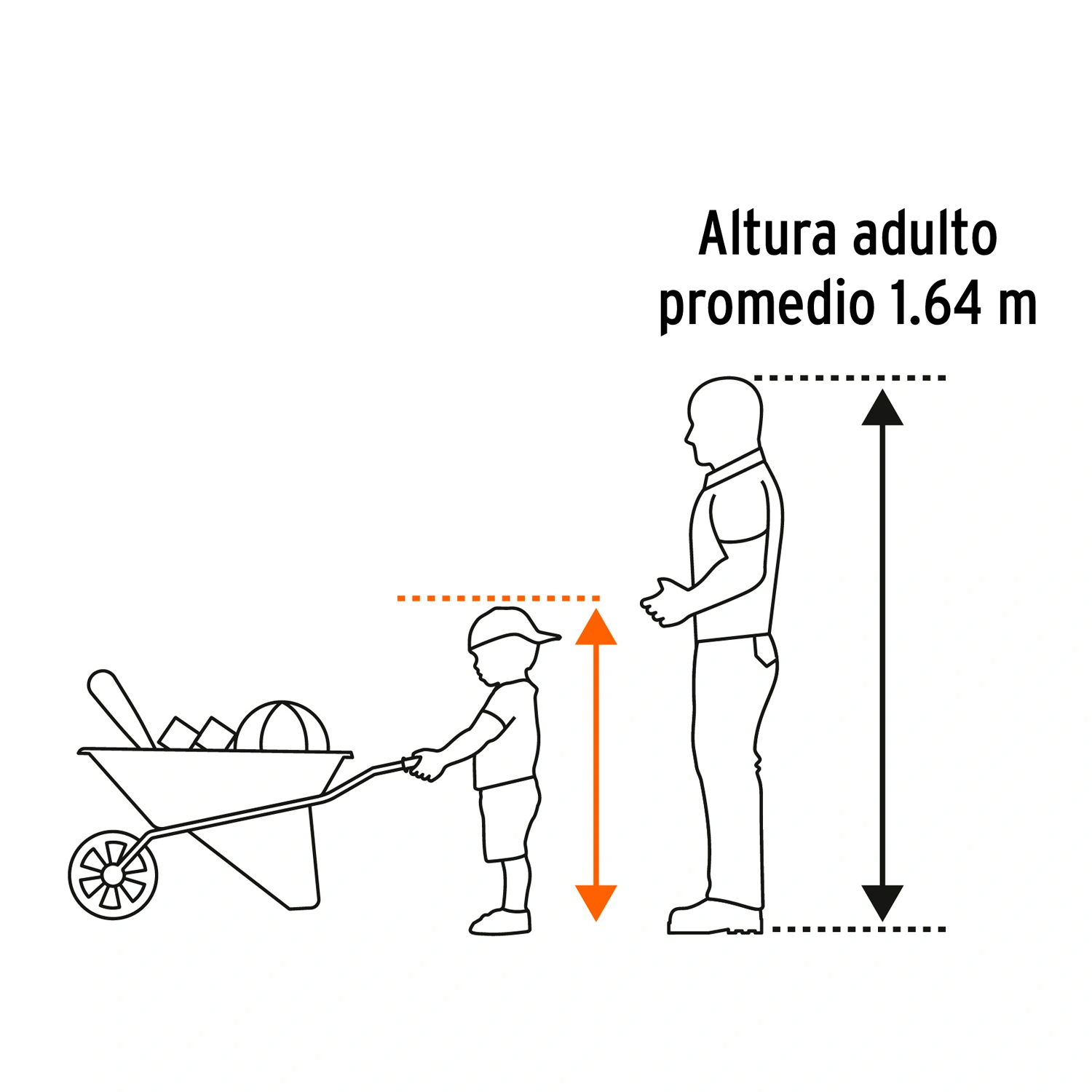 Altura adulto promedio 1.64 m