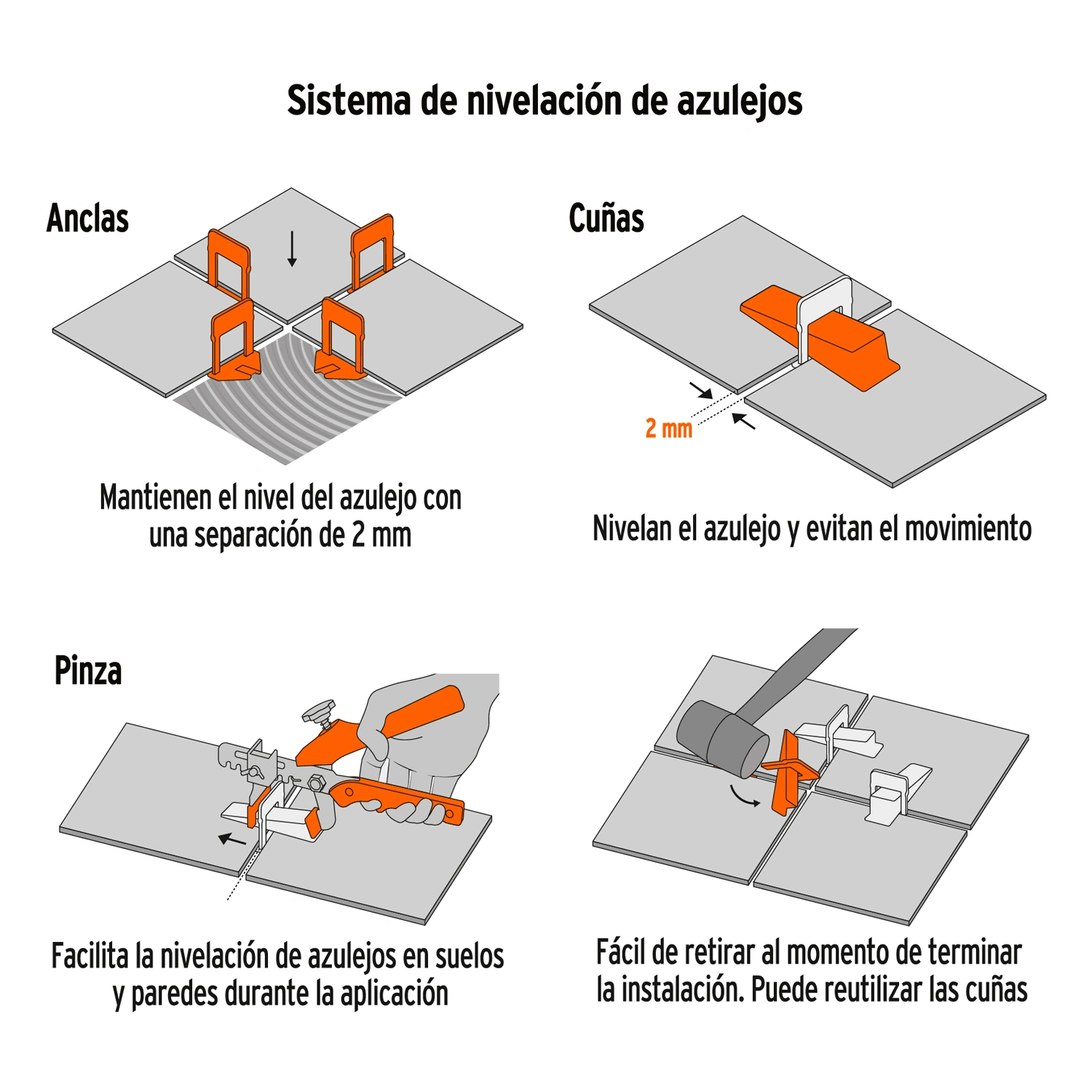 Sistema de nivelación de azulejos

Anclas

Mantienen el nivel del azulejo con una separación de 2 mm

Cuñas

2 mm

Nivelan el azulejo y evitan el movimiento

Pinza

Facilita la nivelación de azulejos en suelos y paredes durante la aplicación

Fácil de retirar al momento de terminar la instalación. Puede reutilizar las cuñas