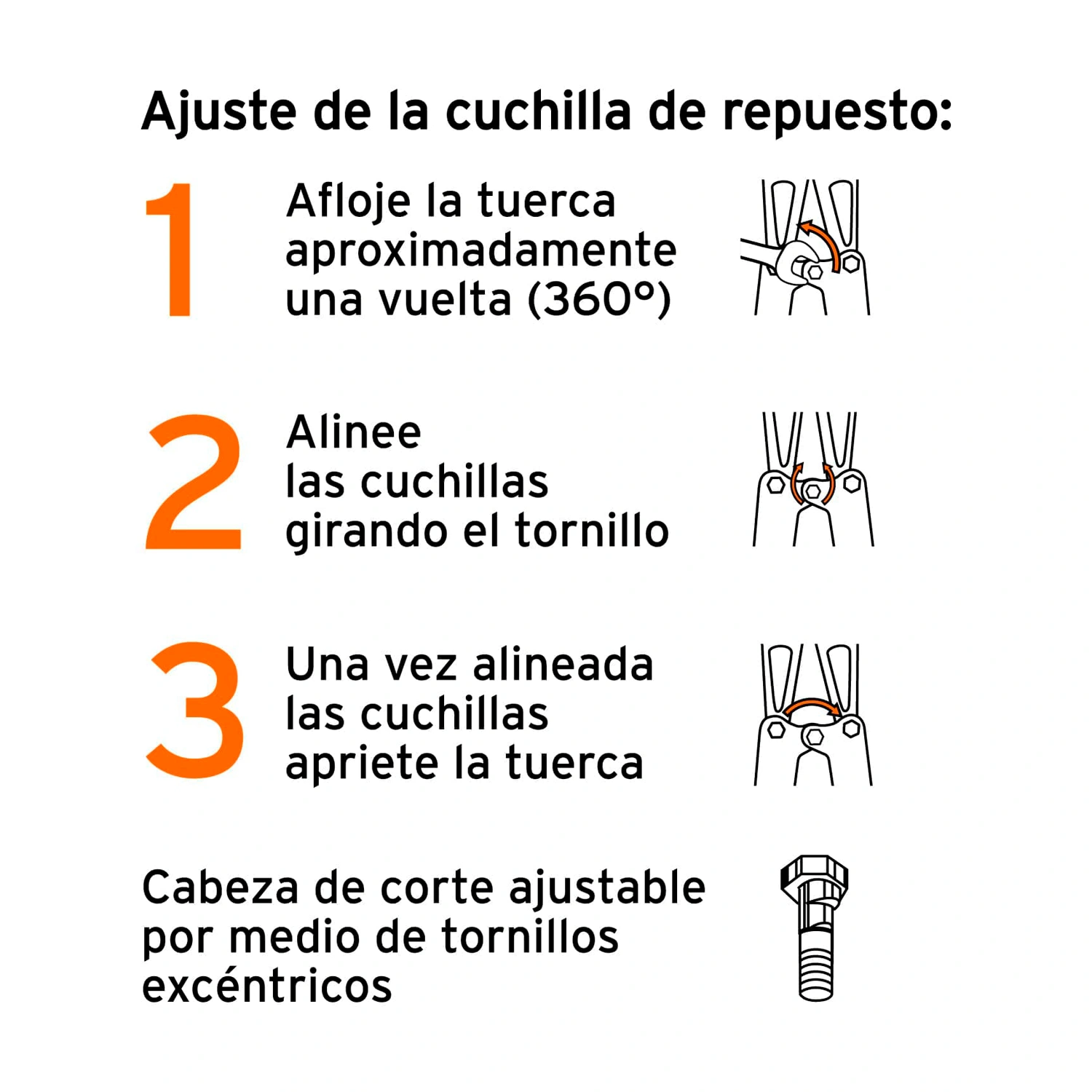 Ajuste de la cuchilla de repuesto:

1 Afloje la tuerca aproximadamente una vuelta (360°)

2 Alinee las cuchillas girando el tornillo

3 Una vez alineada las cuchillas apriete la tuerca

Cabeza de corte ajustable por medio de tornillos excéntricos