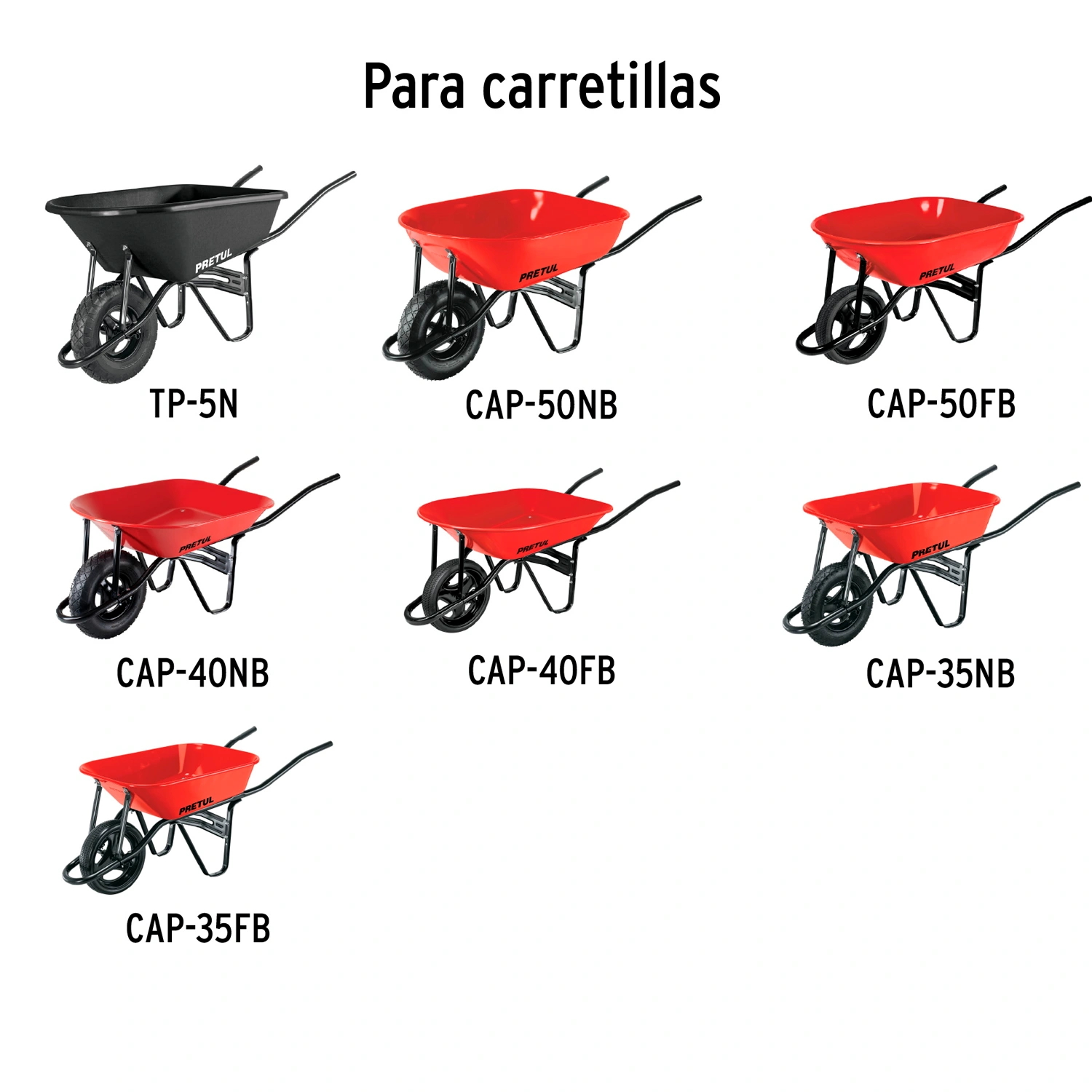 Para carretillas

PRETUL
TP-5N

PRETUL
CAP-50NB

PRETUL
CAP-50FB

PRETUL
CAP-40NB

PRETUL
CAP-40FB

PRETUL
CAP-35NB

PRETUL
CAP-35FB