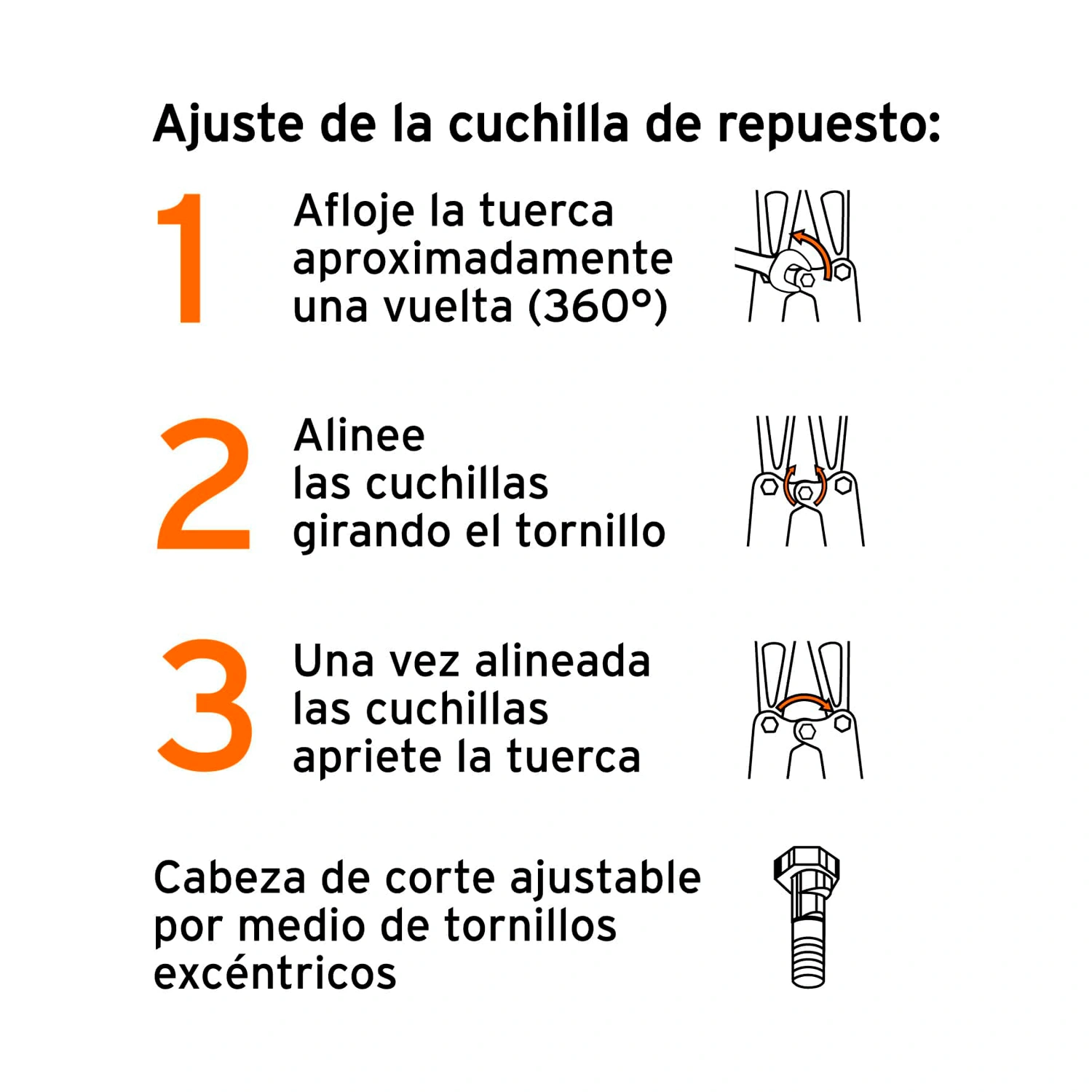 Ajuste de la cuchilla de repuesto:

1 Afloje la tuerca aproximadamente una vuelta (360°)

2 Alinee las cuchillas girando el tornillo

3 Una vez alineada las cuchillas apriete la tuerca

Cabeza de corte ajustable por medio de tornillos excéntricos